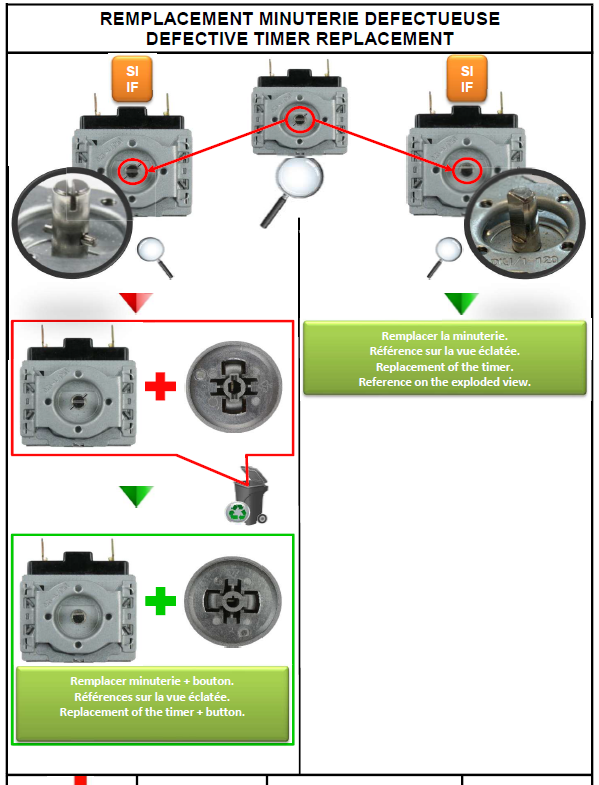 REMPLACEMENT MINUTERIE DEFECTUEUSE
DEFECTIVE TIMER REPLACEMENT

SI
IF

SI
IF

Remplacer la minuterie.
Référence sur la vue éclatée.
Replacement of the timer.
Reference on the exploded view.

Remplacer minuterie + bouton.
Références sur la vue éclatée.
Replacement of the timer + button.