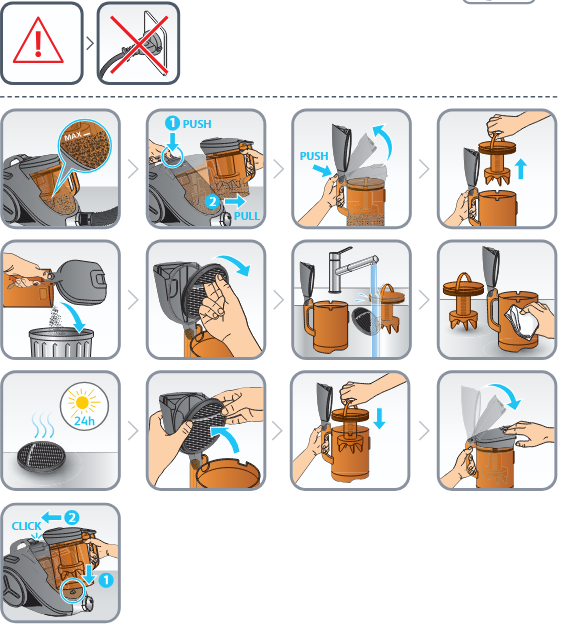 MAX

1 PUSH

2 PULL

PUSH

24h

CLICK 2

1