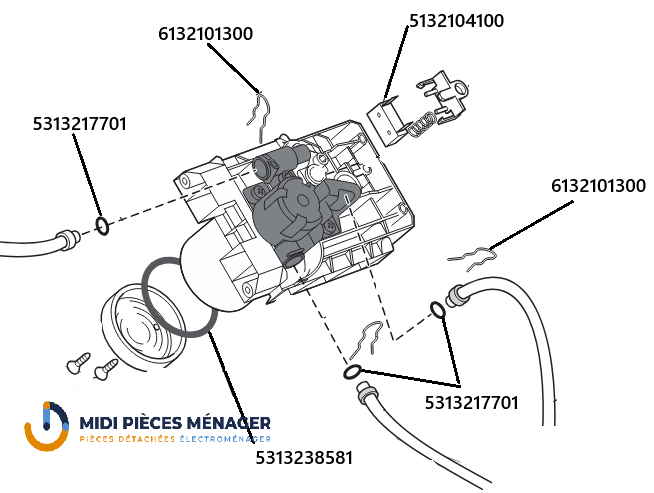 6132101300

5132104100

5313217701

6132101300

5313217701

MIDI PIÈCES MÉNAGER
PIÈCES DÉTACHÉES ÉLECTROMÉNAGER

5313238581