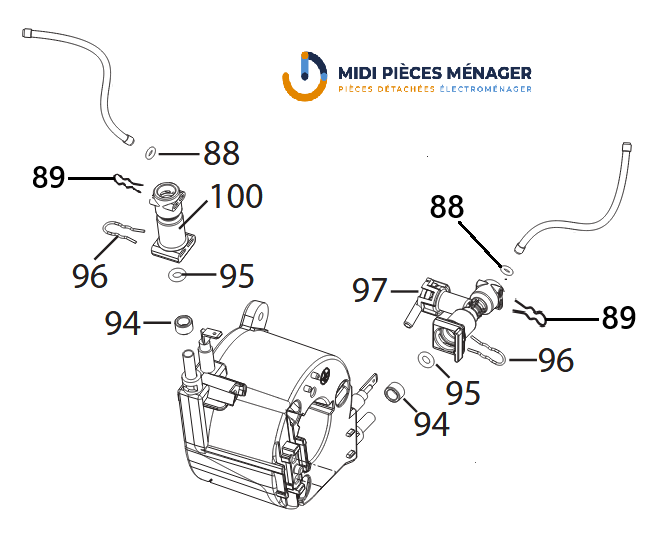 MIDI PIÈCES MÉNAGER
PIÈCES DÉTACHÉES ÉLECTROMÉNAGER

88
89
100
96
95
94
88
97
89
96
95
94