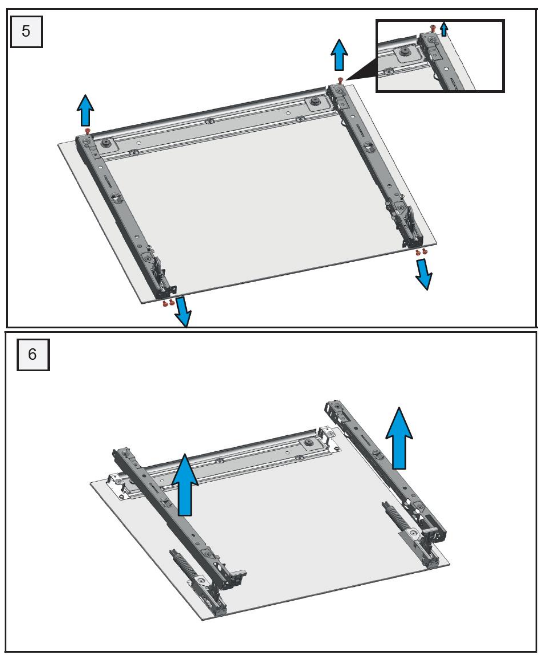 5

6