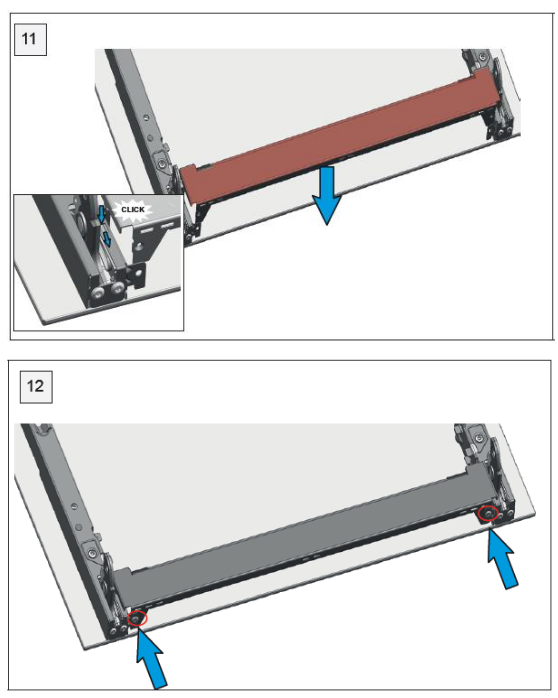 11

CLICK

12