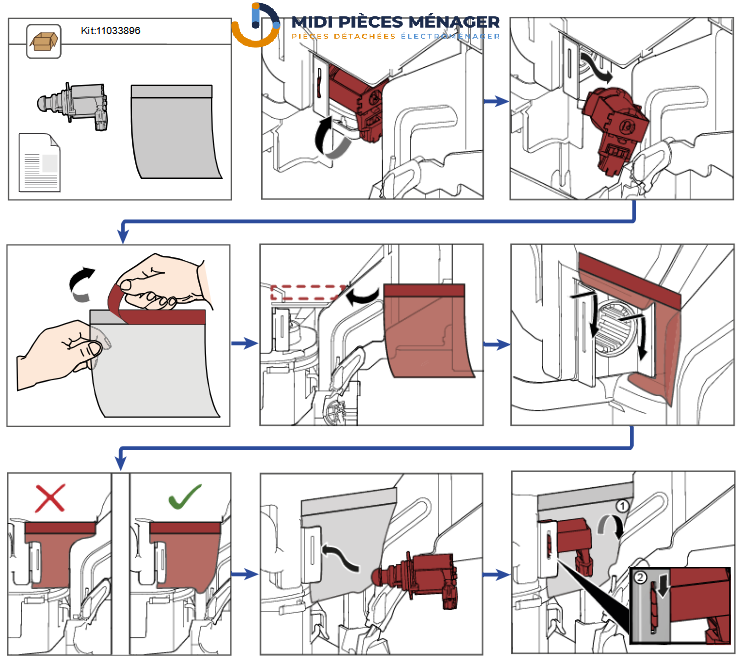 Kit:11033896

MIDI PIÈCES MÉNAGER
PIÈCES DÉTACHÉES ÉLECTROMÉNAGER

1

2