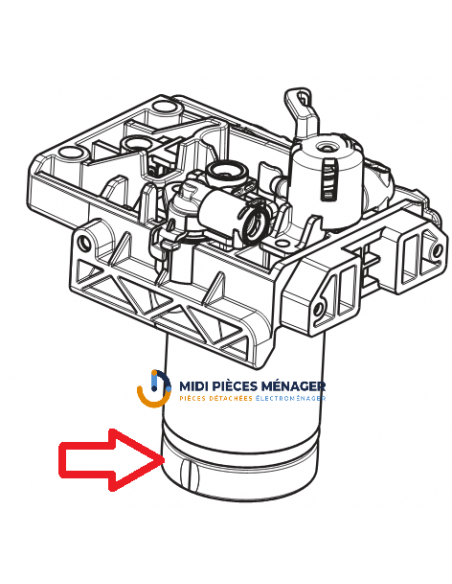 MIDI PIÈCES MÉNAGER
PIÈCES DÉTACHÉES ÉLECTROMÉNAGER