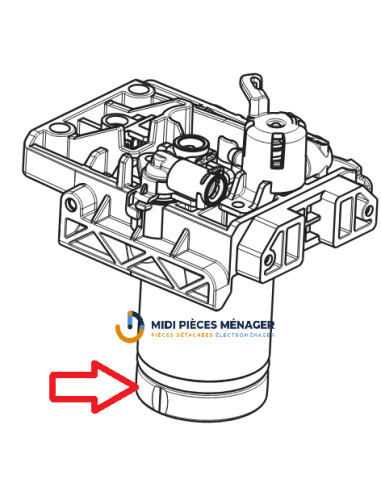 MIDI PIÈCES MÉNAGER
PIÈCES DÉTACHÉES ÉLECTROMÉNAGER