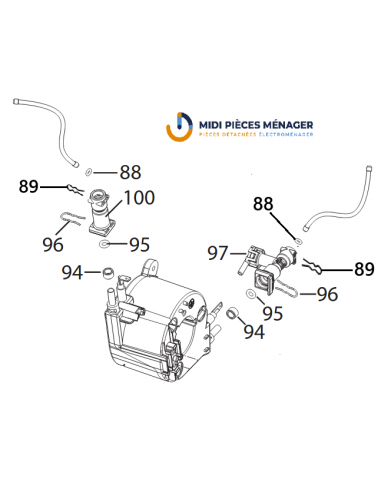 MIDI PIÈCES MÉNAGER
PIÈCES DÉTACHÉES ÉLECTROMÉNAGER

88
89
100
96
95
94
88
97
89
96
95
94