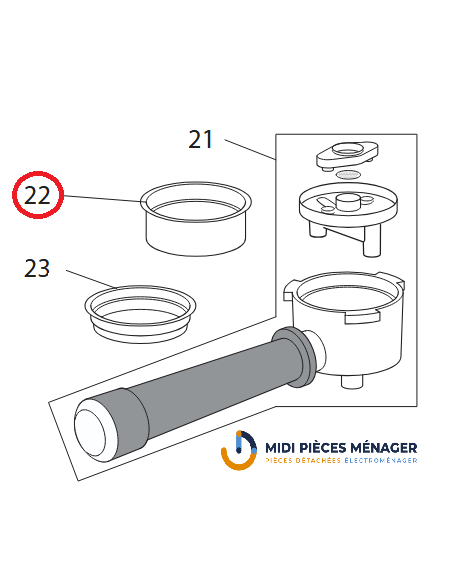 21

22

23

MIDI PIÈCES MÉNAGER
PIÈCES DÉTACHÉES ÉLECTROMÉNAGER