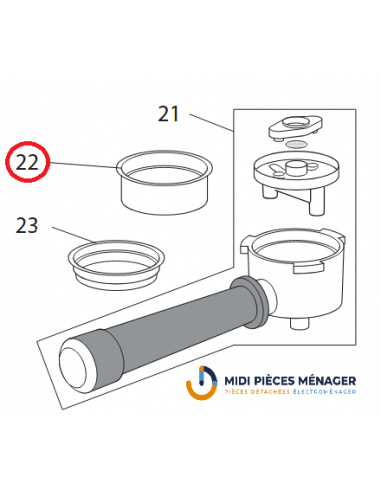 21

22

23

MIDI PIÈCES MÉNAGER
PIÈCES DÉTACHÉES ÉLECTROMÉNAGER