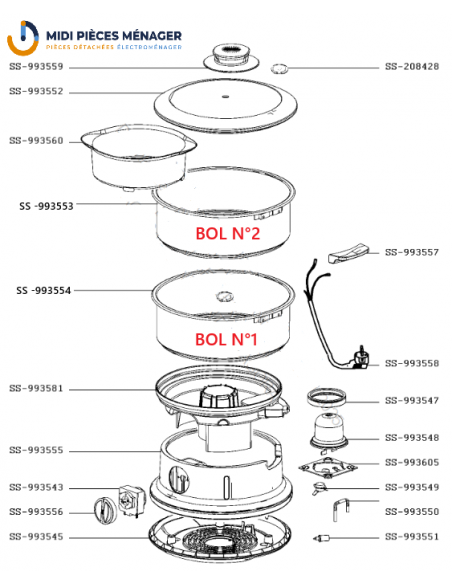 MIDI PIÈCES MÉNAGER
PIÈCES DÉTACHÉES ÉLECTROMÉNAGER

SS-993559
SS-208428
SS-993552
SS-993560
SS -993553
BOL N°2
SS-993557
SS -993554
BOL N°1
SS-993558
SS-993581
SS-993547
SS-993548
SS-993555
SS-993605
SS-993543
SS-993549
SS-993556
SS-993550
SS-993545
SS-993551