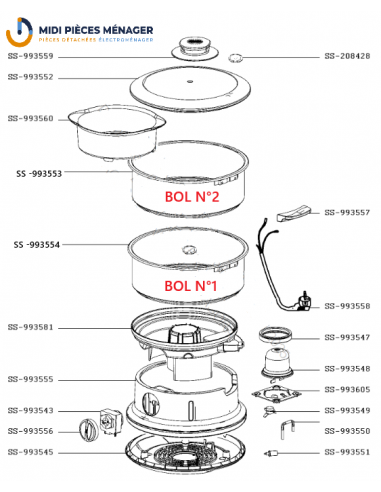 MIDI PIÈCES MÉNAGER
PIÈCES DÉTACHÉES ÉLECTROMÉNAGER

SS-993559
SS-208428
SS-993552
SS-993560
SS -993553
BOL N°2
SS-993557
SS -993554
BOL N°1
SS-993558
SS-993581
SS-993547
SS-993548
SS-993555
SS-993605
SS-993543
SS-993549
SS-993556
SS-993550
SS-993545
SS-993551