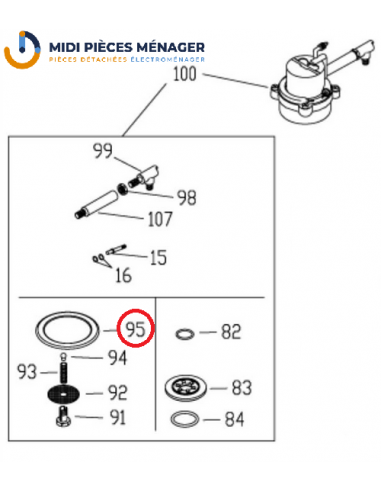 MIDI PIÈCES MÉNAGER
PIÈCES DÉTACHÉES ÉLECTROMÉNAGER

100

99
98
107
15
16

95
94
93
92
91

82
83
84