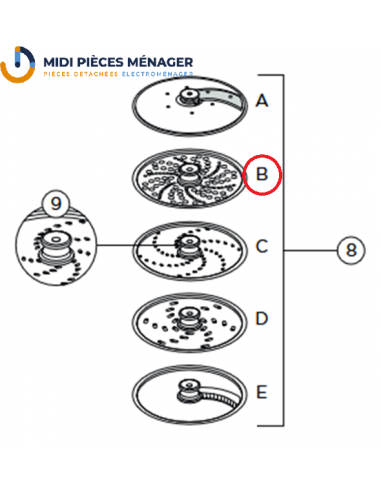 MIDI PIÈCES MÉNAGER
PIÈCES DÉTACHÉES ÉLECTROMÉNAGER

A
B
9
C
8
D
E