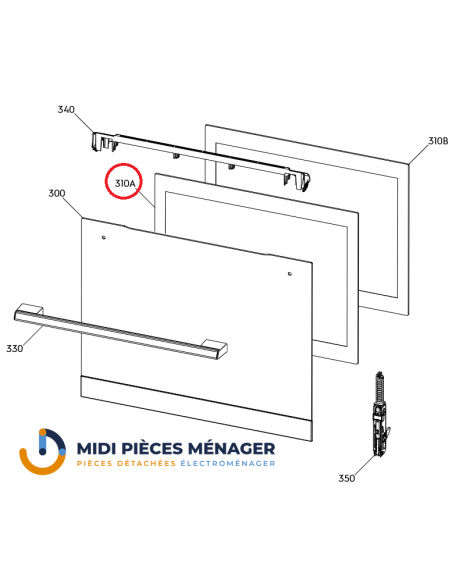 340

310B

310A

300

330

350

MIDI PIÈCES MÉNAGER
PIÈCES DÉTACHÉES ÉLECTROMÉNAGER