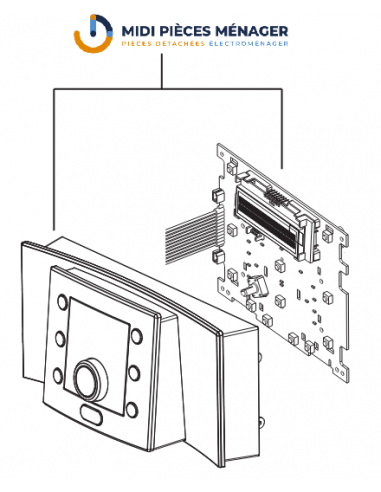 MIDI PIÈCES MÉNAGER
PIÈCES DÉTACHÉES ÉLECTROMÉNAGER