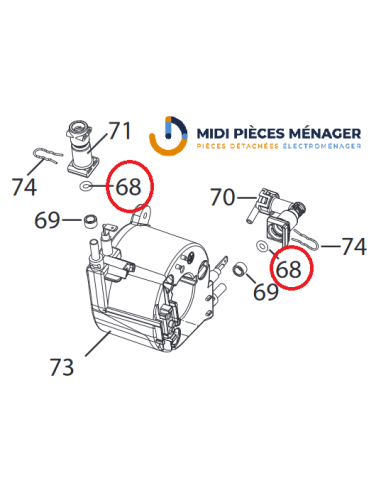 71
MIDI PIÈCES MÉNAGER
PIÈCES DÉTACHÉES ÉLECTROMÉNAGER
74
68
70
69
74
68
69
73