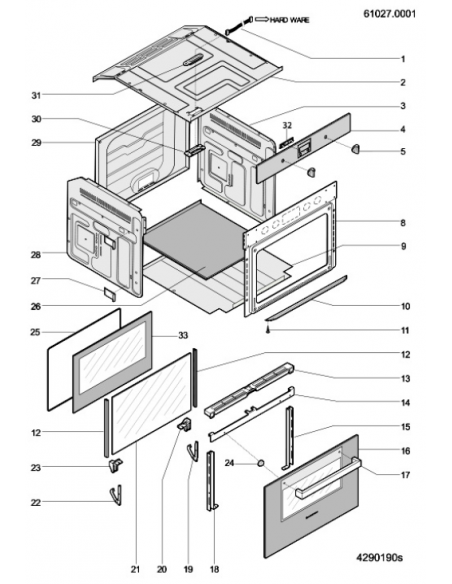 61027.0001

HARD WARE

1
2
3
4
5
8
9
10
11
12
13
14
15
16
17

31
30
29
32
28
27
26
25
33
12
23
22
24

21
20
19
18

4290190s