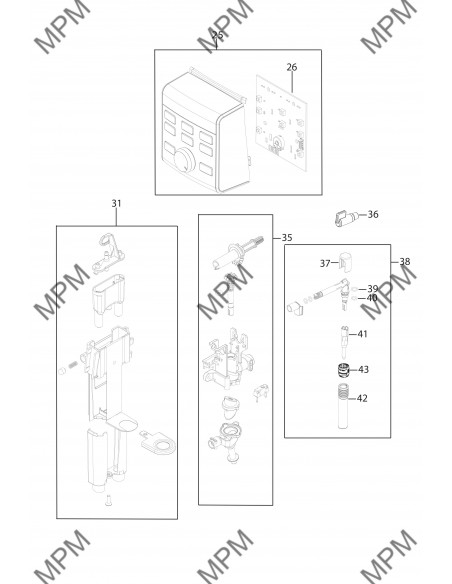 MPM
MPM
MPM
25
26
31
35
36
37
38
39
40
41
43
42
MPM
MPM
MPM
MPM
MPM
MPM