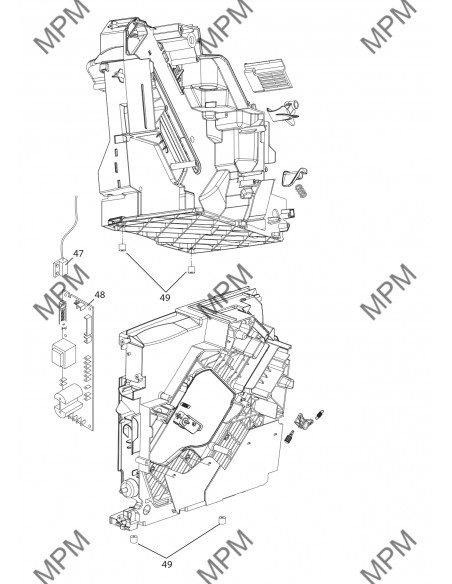 MPM
MPM
MPM
47
48
49
MPM
MPM
MPM
49
MPM
MPM
MPM