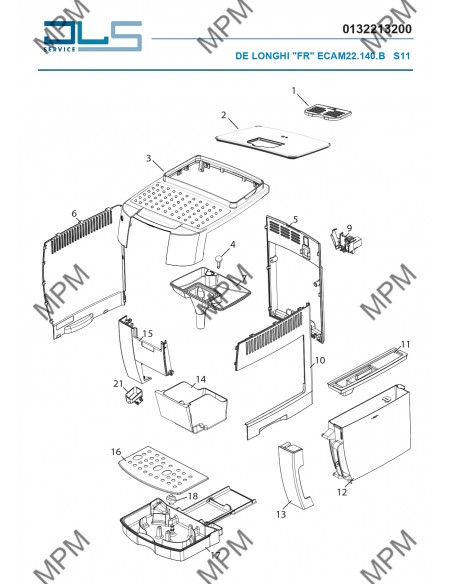 DLS SERVICE

0132213200

DE LONGHI "FR" ECAM22.140.B S11

MPM MPM MPM

1
2
3
6
5
9
4
7
MPM MPM MPM
15
11
10
21
14
16
18
12
13
17

MPM MPM MPM