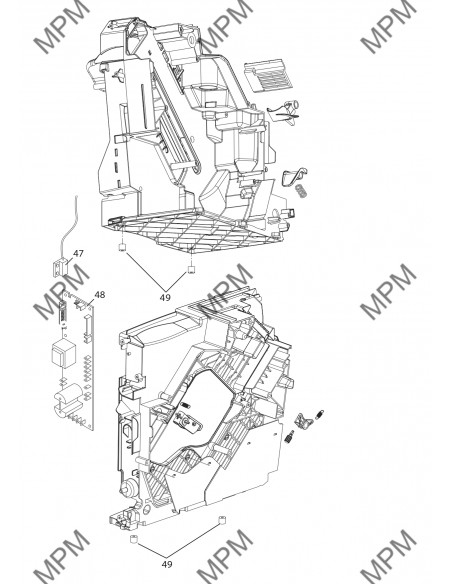 MPM MPM MPM

47

48

49

MPM MPM MPM

49

MPM MPM MPM