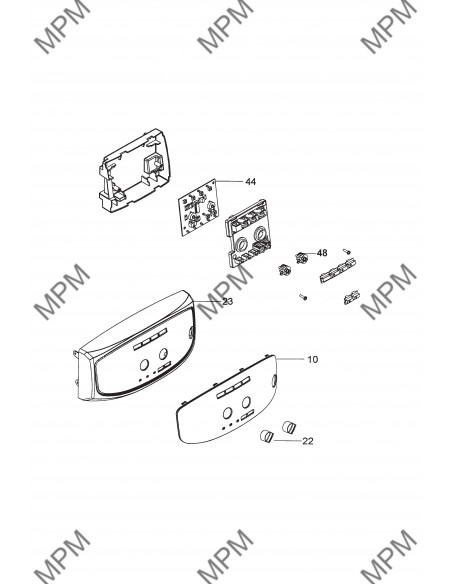 MPM MPM MPM

44

48

MPM MPM MPM

23

10

22

MPM MPM MPM