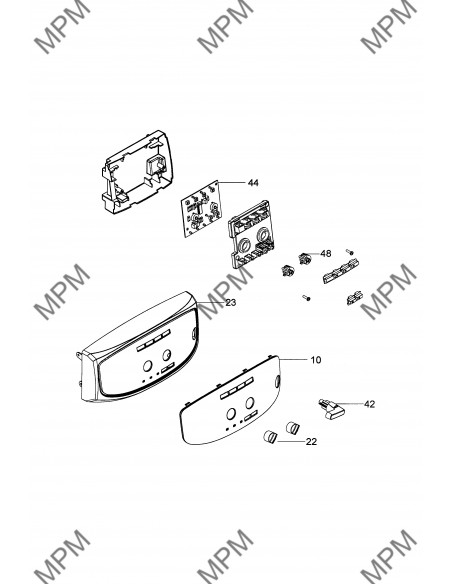 MPM MPM MPM

44

48

MPM MPM MPM

23

10

42

22

MPM MPM MPM