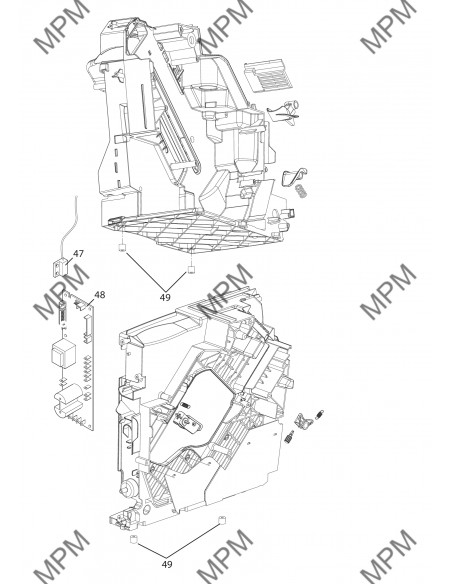 MPM MPM MPM

47

48

49

MPM MPM MPM

49

MPM MPM MPM