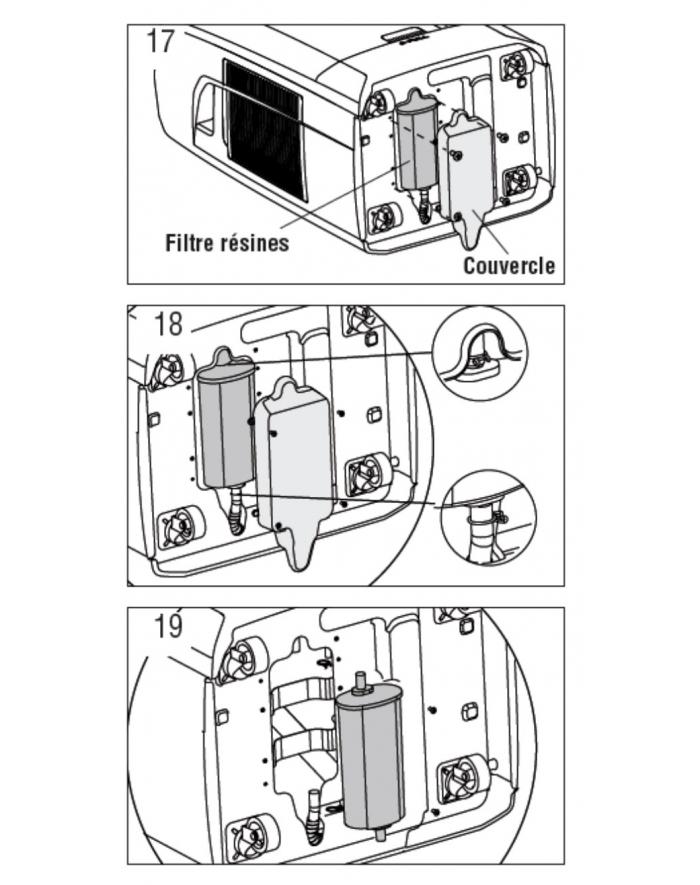 17

Filtre résines

Couvercle

18

19