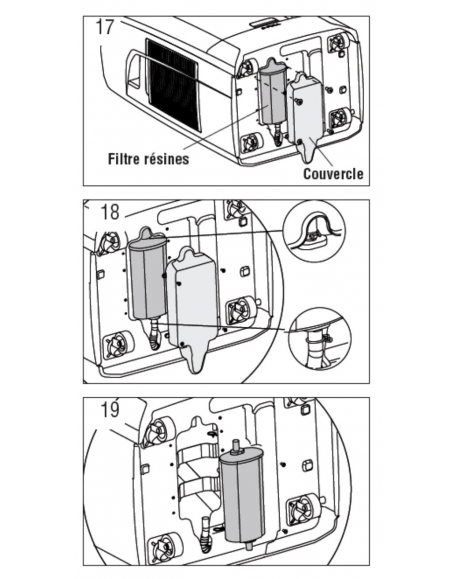 17

Filtre résines

Couvercle

18

19